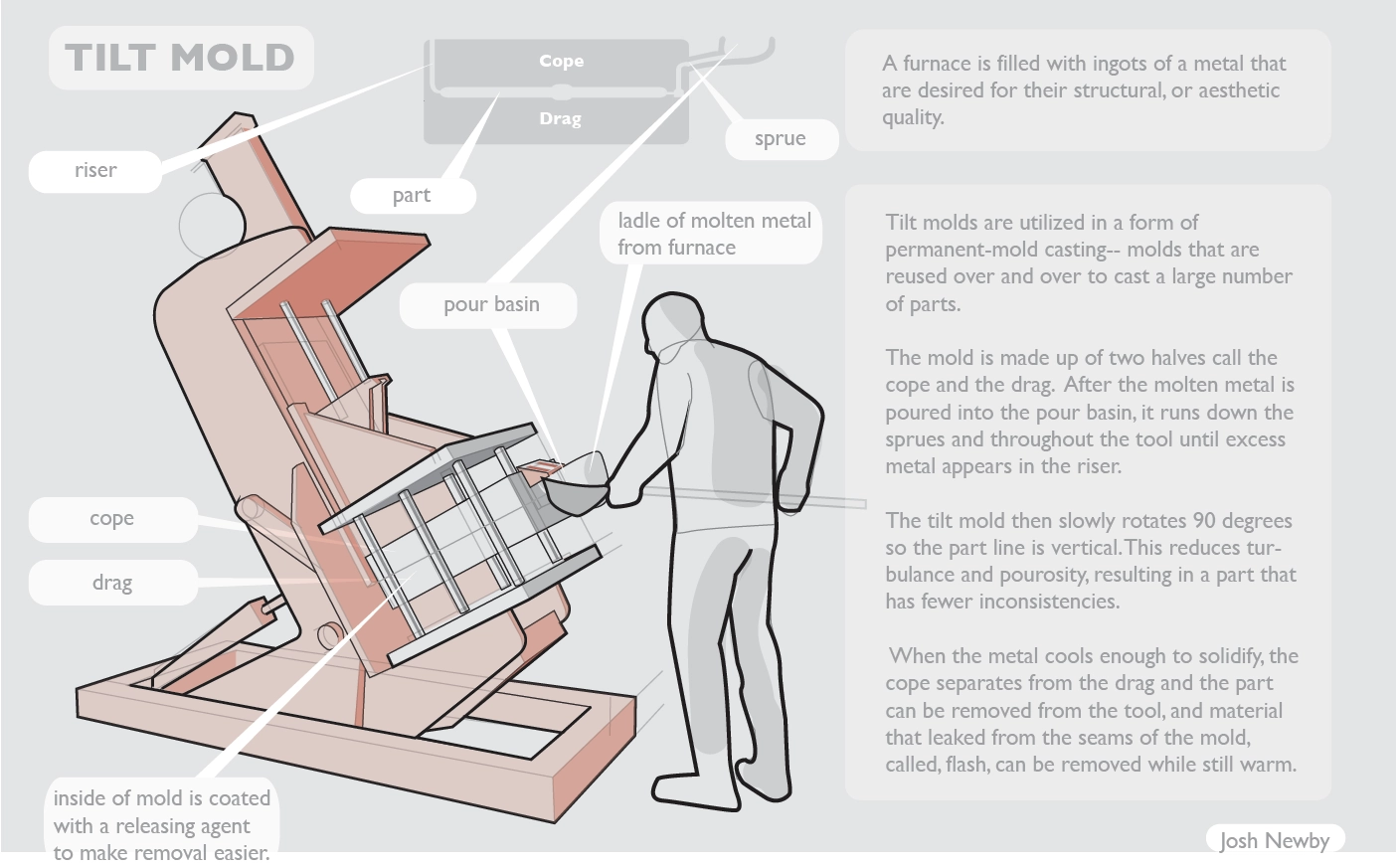 TILT MOLD

Cope

Drag

riser

part

sprue

ladle of molten metal from furnace

pour basin

cope

drag

inside of mold is coated with a releasing agent to make removal easier.

A furnace is filled with ingots of a metal that are desired for their structural, or aesthetic quality.

Tilt molds are utilized in a form of permanent-mold casting-- molds that are reused over and over to cast a large number of parts.

The mold is made up of two halves call the cope and the drag. After the molten metal is poured into the pour basin, it runs down the sprues and throughout the tool until excess metal appears in the riser.

The tilt mold then slowly rotates 90 degrees so the part line is vertical. This reduces turbulance and pourosity, resulting in a part that has fewer inconsistencies.

When the metal cools enough to solidify, the cope separates from the drag and the part can be removed from the tool, and material that leaked from the seams of the mold, called, flash, can be removed while still warm.

Josh Newby